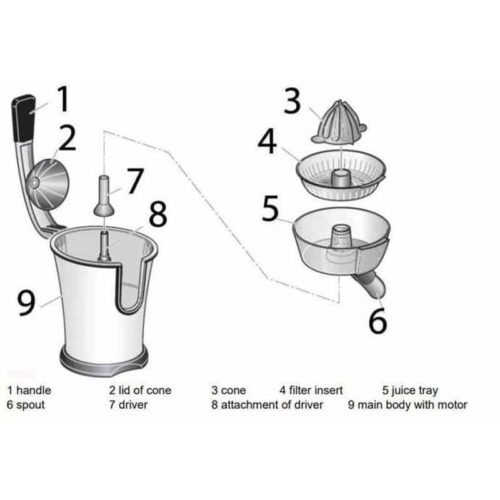 1
2
7
8
9
3
4
5
6

1 handle
2 lid of cone
3 cone
4 filter insert
5 juice tray
6 spout
7 driver
8 attachment of driver
9 main body with motor